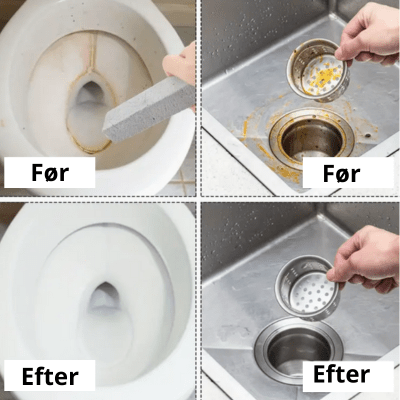 Før

Før

Efter

Efter